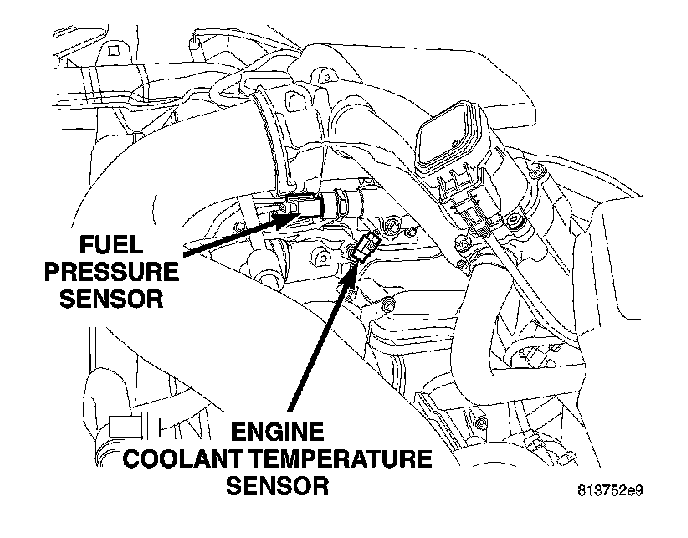 FUEL PRESSURE SENSOR

ENGINE COOLANT TEMPERATURE SENSOR

813752e9