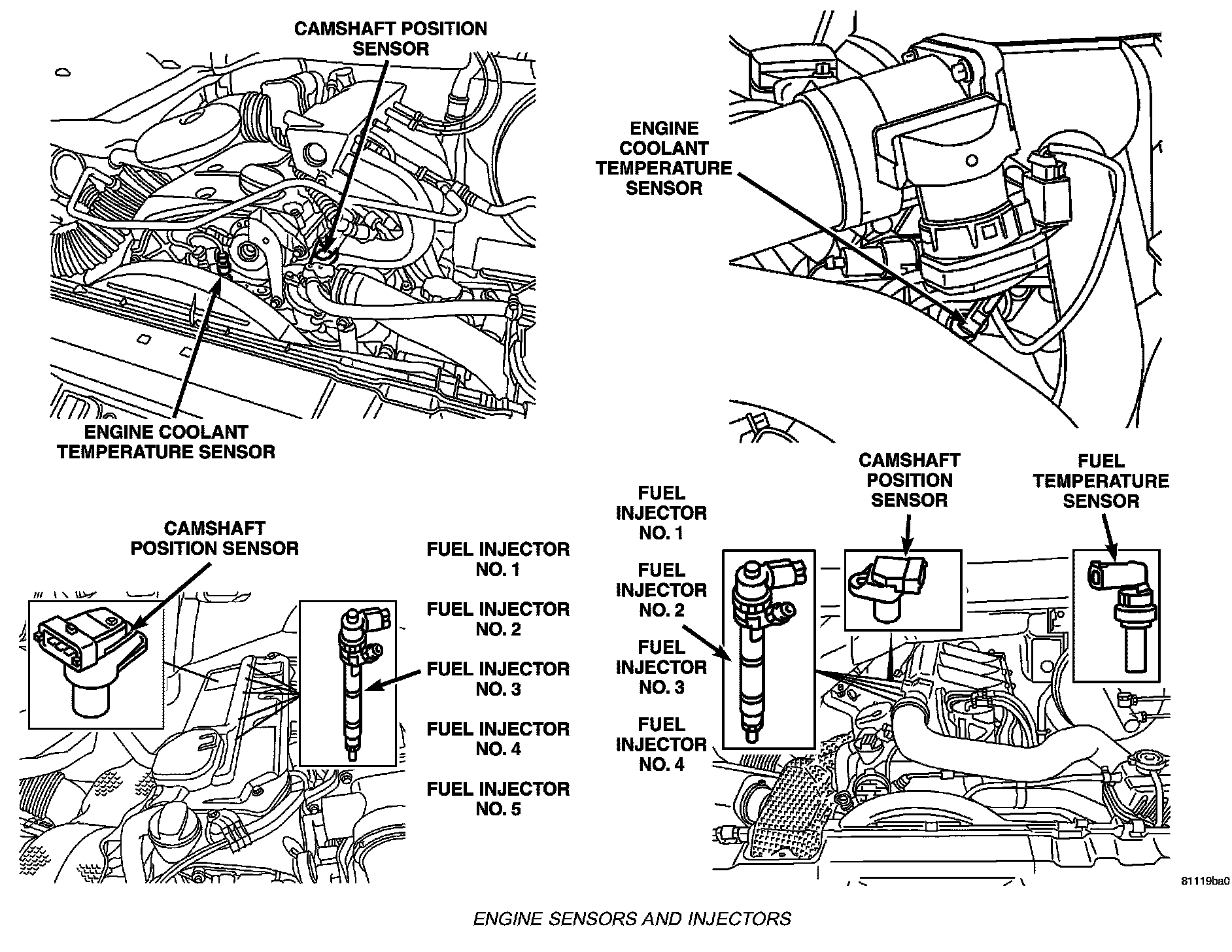 CAMSHAFT POSITION SENSOR

ENGINE COOLANT TEMPERATURE SENSOR

ENGINE COOLANT TEMPERATURE SENSOR

CAMSHAFT POSITION SENSOR

FUEL INJECTOR NO. 1

FUEL INJECTOR NO. 2

FUEL INJECTOR NO. 3

FUEL INJECTOR NO. 4

FUEL INJECTOR NO. 5

FUEL INJECTOR NO. 1

FUEL INJECTOR NO. 2

FUEL INJECTOR NO. 3

FUEL INJECTOR NO. 4

CAMSHAFT POSITION SENSOR

FUEL TEMPERATURE SENSOR

81119ba0

ENGINE SENSORS AND INJECTORS