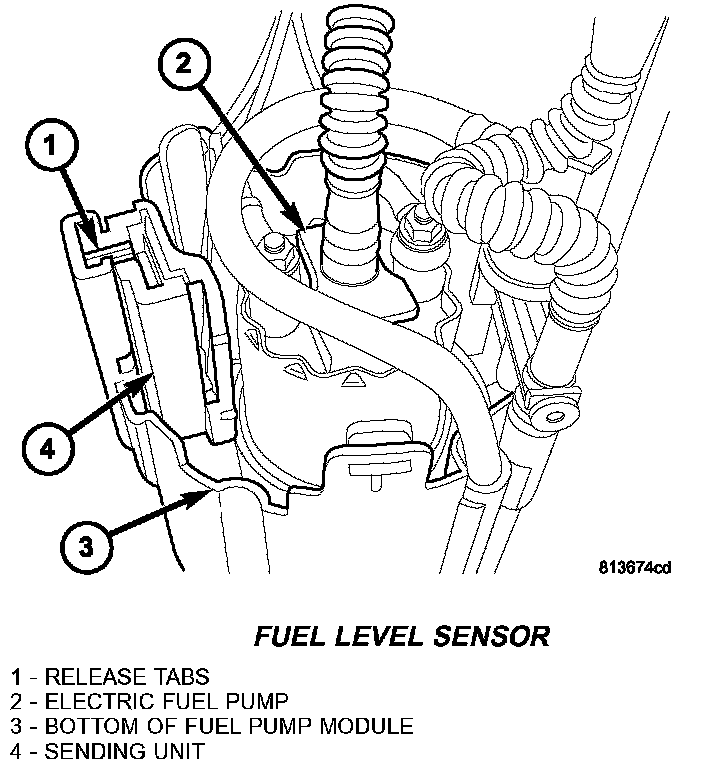 2

1

4

3

813674cd

FUEL LEVEL SENSOR

1 - RELEASE TABS
2 - ELECTRIC FUEL PUMP
3 - BOTTOM OF FUEL PUMP MODULE
4 - SENDING UNIT