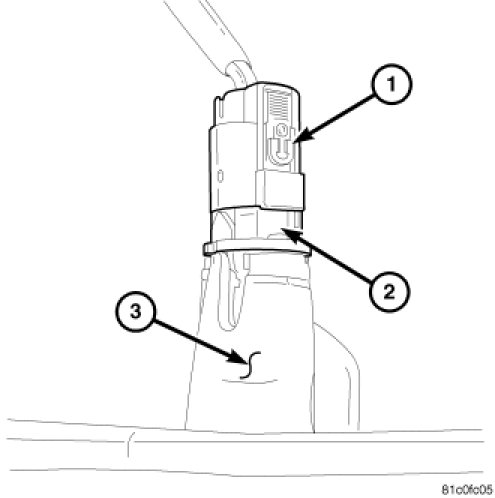 1
2
3
81c0fc05