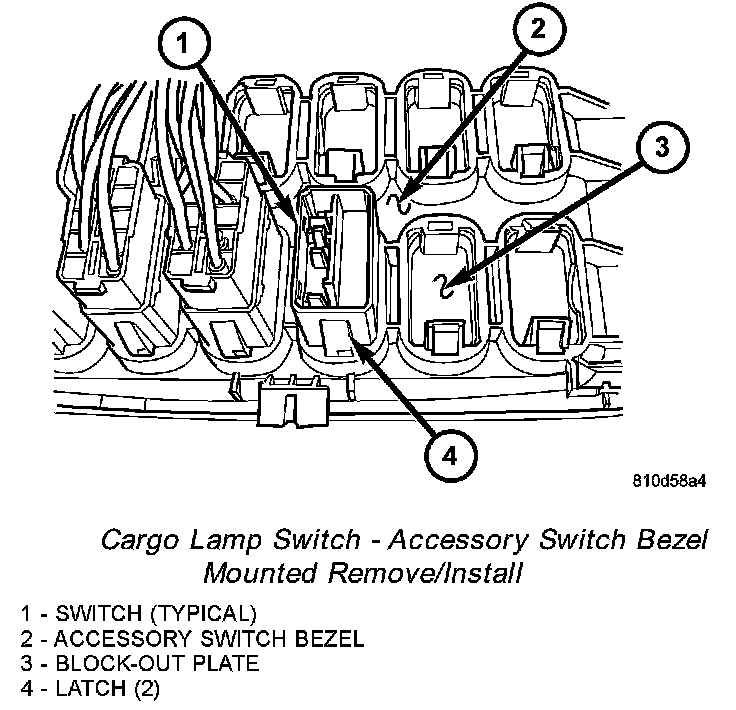 1

2

3

4

810d58a4

Cargo Lamp Switch - Accessory Switch Bezel Mounted Remove/Install

1 - SWITCH (TYPICAL)
2 - ACCESSORY SWITCH BEZEL
3 - BLOCK-OUT PLATE
4 - LATCH (2)