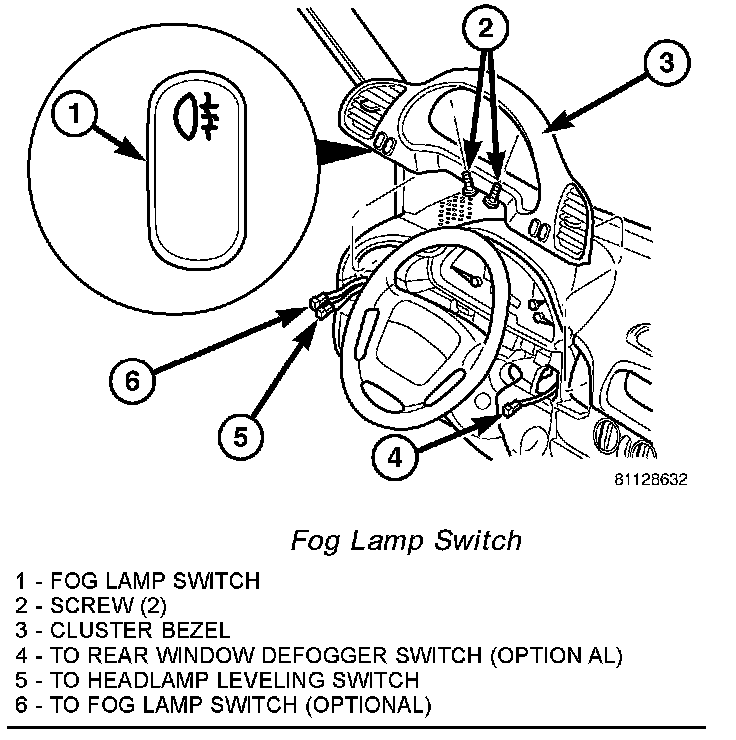 1
2
3
6
5
4
81128632

Fog Lamp Switch

1 - FOG LAMP SWITCH
2 - SCREW (2)
3 - CLUSTER BEZEL
4 - TO REAR WINDOW DEFOGGER SWITCH (OPTION AL)
5 - TO HEADLAMP LEVELING SWITCH
6 - TO FOG LAMP SWITCH (OPTIONAL)