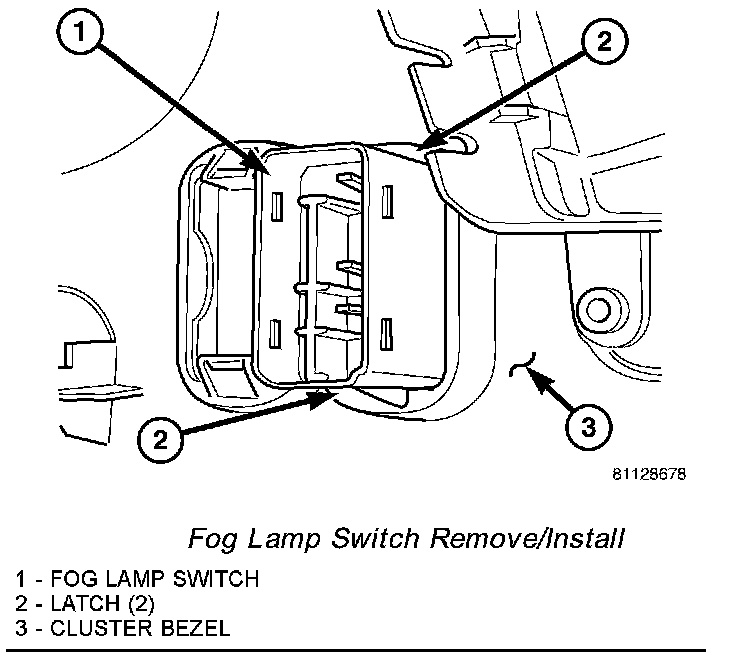 1

2

2

3

81128678

Fog Lamp Switch Remove/Install

1 - FOG LAMP SWITCH
2 - LATCH (2)
3 - CLUSTER BEZEL