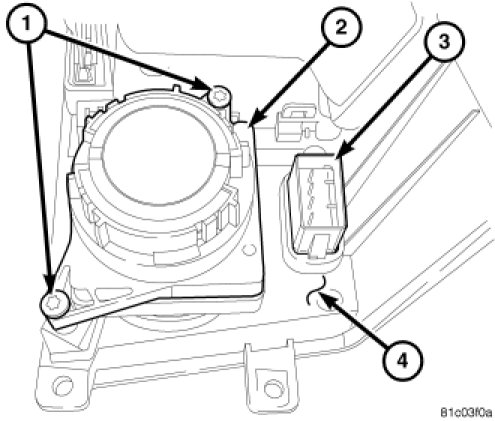 1
2
3
4
81c03f0a