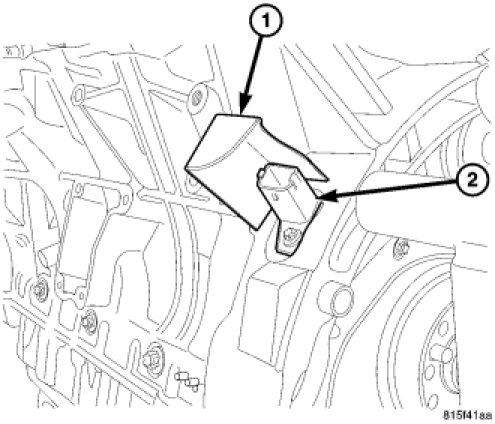 1
2
815f41aa