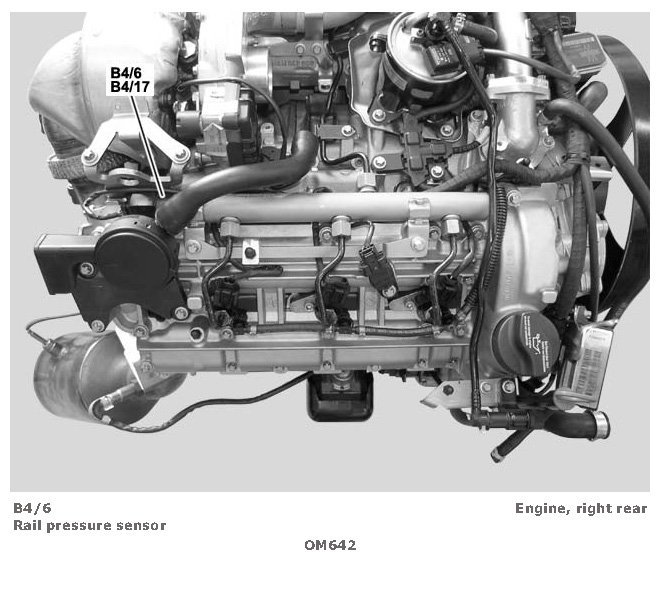 B4/6
B4/17

B4/6
Rail pressure sensor

Engine, right rear

OM642