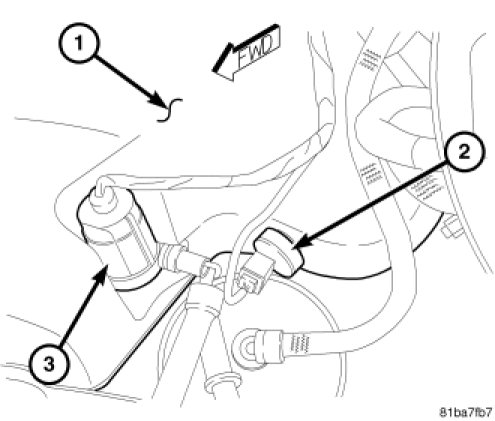 1
FWD
2
3
81ba7fb7