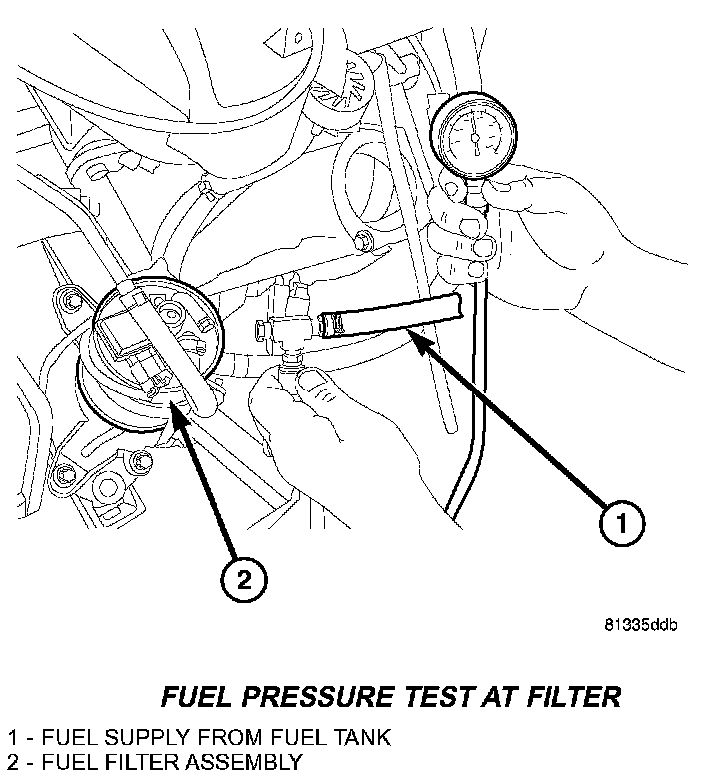 1

2

81335ddb

FUEL PRESSURE TEST AT FILTER

1 - FUEL SUPPLY FROM FUEL TANK
2 - FUEL FILTER ASSEMBLY