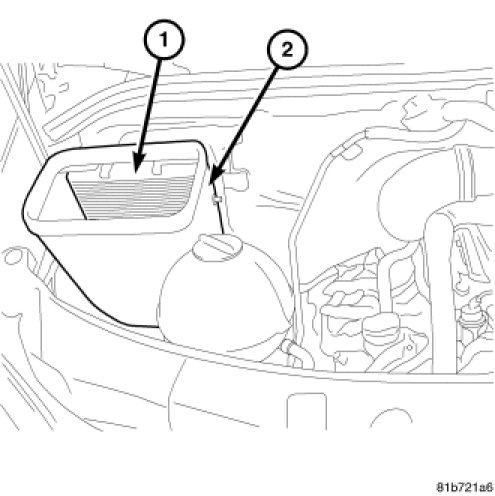 1
2
81b721a6