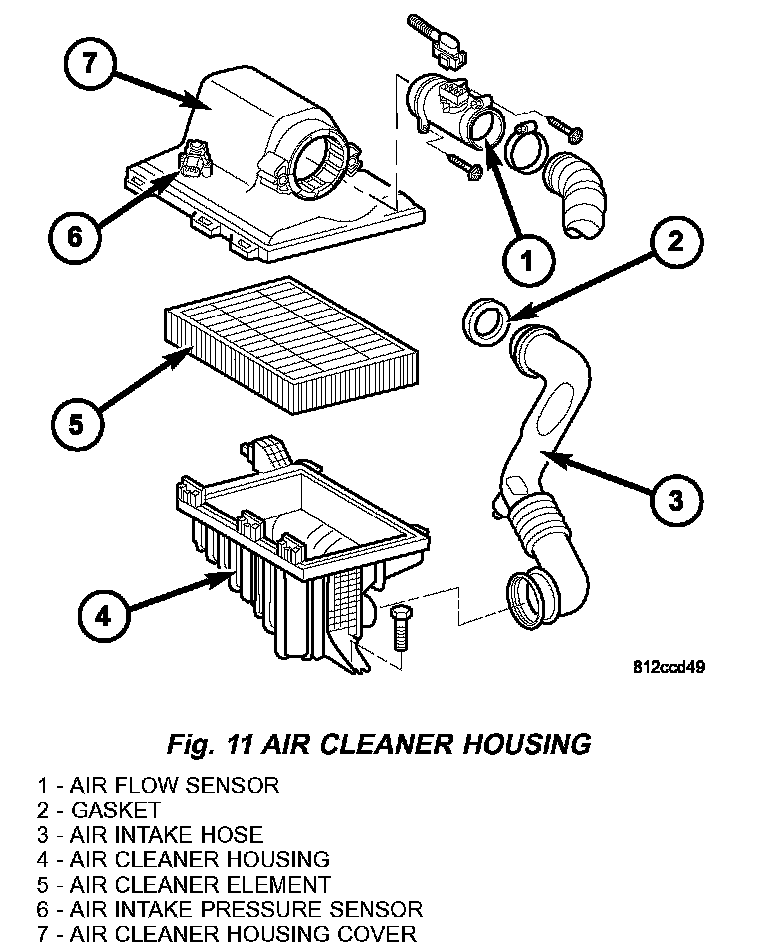 7

6

1

2

5

3

4

812ccd49

Fig. 11 AIR CLEANER HOUSING

1 - AIR FLOW SENSOR
2 - GASKET
3 - AIR INTAKE HOSE
4 - AIR CLEANER HOUSING
5 - AIR CLEANER ELEMENT
6 - AIR INTAKE PRESSURE SENSOR
7 - AIR CLEANER HOUSING COVER