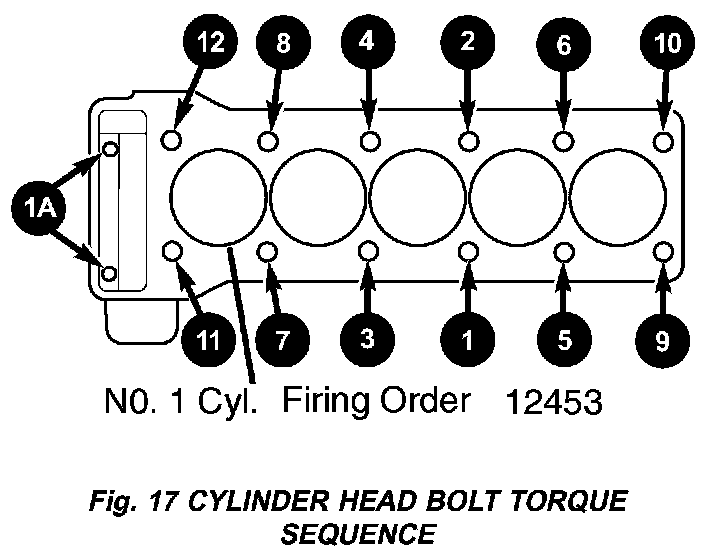 12 8 4 2 6 10

1A

11 7 3 1 5 9

N0. 1 Cyl. Firing Order 12453

Fig. 17 CYLINDER HEAD BOLT TORQUE SEQUENCE