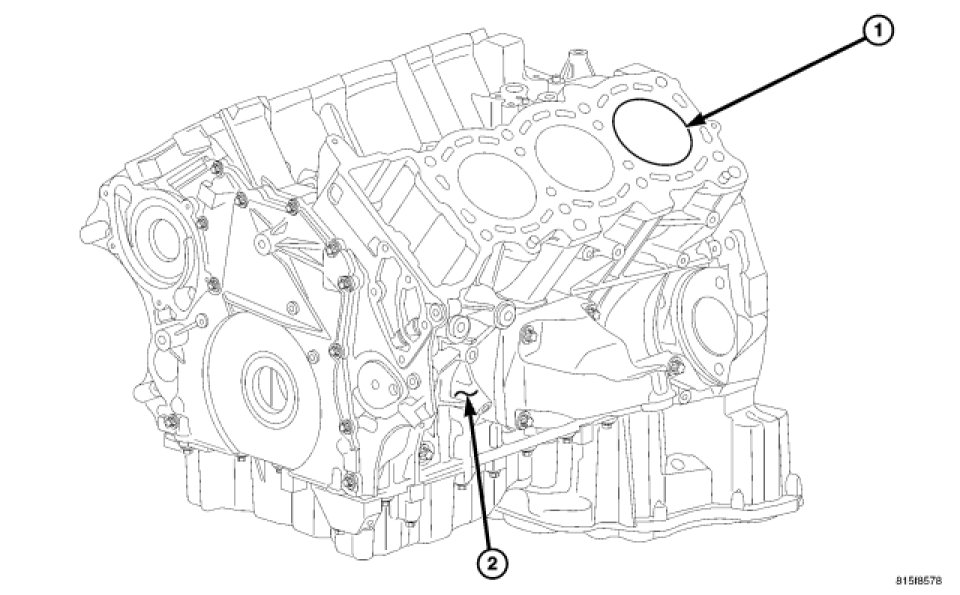 1

2

815f8578