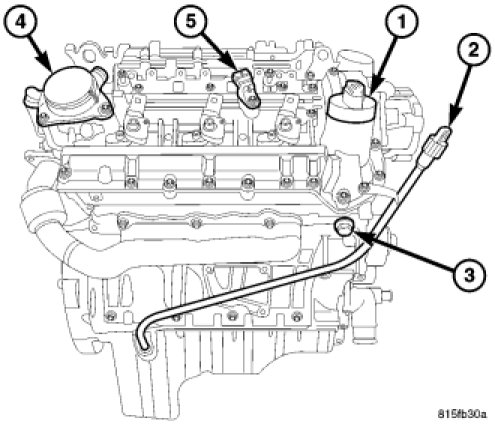 4
5
1
2
3
815fb30a