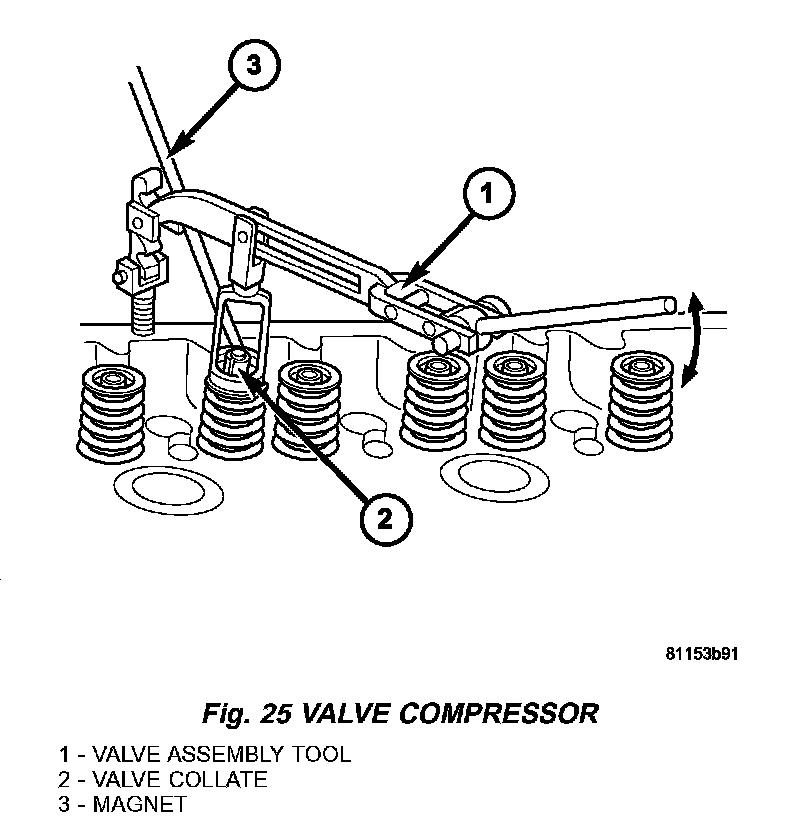 3

1

2

81153b91

Fig. 25 VALVE COMPRESSOR

1 - VALVE ASSEMBLY TOOL
2 - VALVE COLLATE
3 - MAGNET