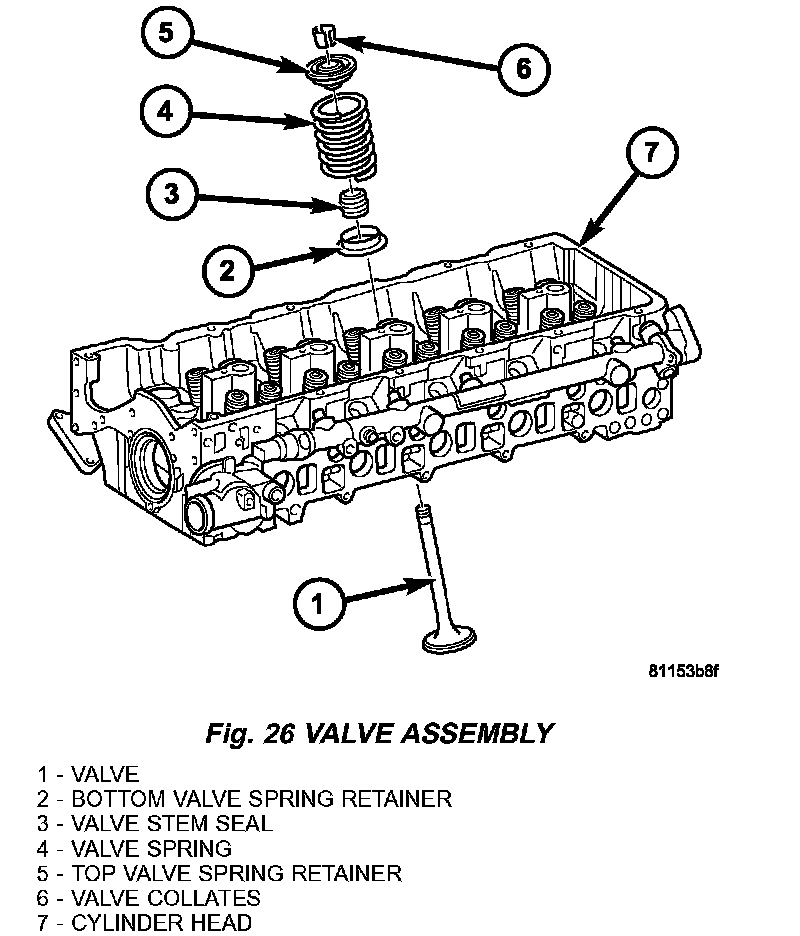 5

6

4

7

3

2

1

81153b8f

Fig. 26 VALVE ASSEMBLY

1 - VALVE
2 - BOTTOM VALVE SPRING RETAINER
3 - VALVE STEM SEAL
4 - VALVE SPRING
5 - TOP VALVE SPRING RETAINER
6 - VALVE COLLATES
7 - CYLINDER HEAD