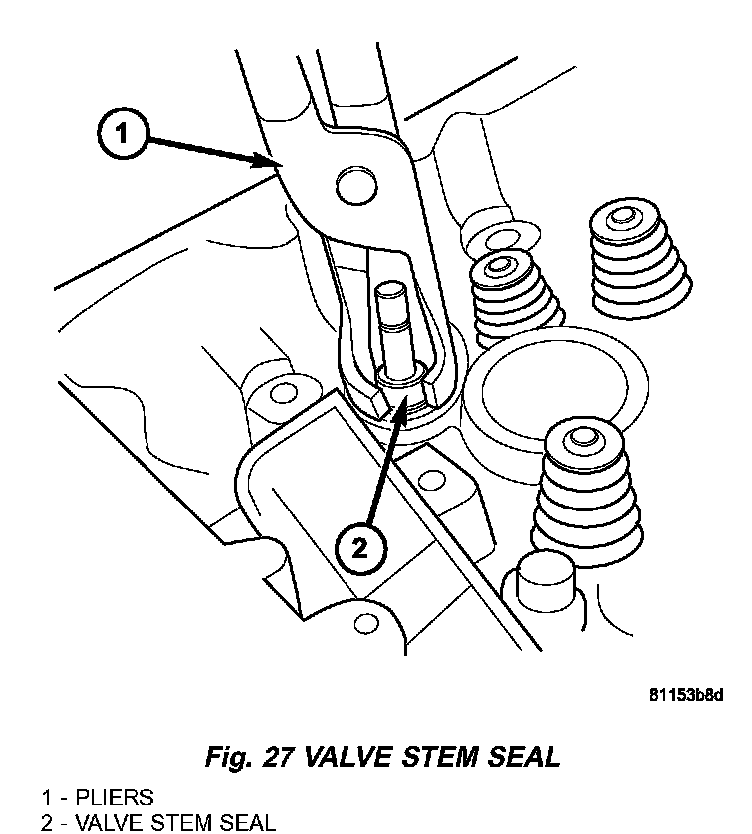 1

2

81153b8d

Fig. 27 VALVE STEM SEAL

1 - PLIERS
2 - VALVE STEM SEAL