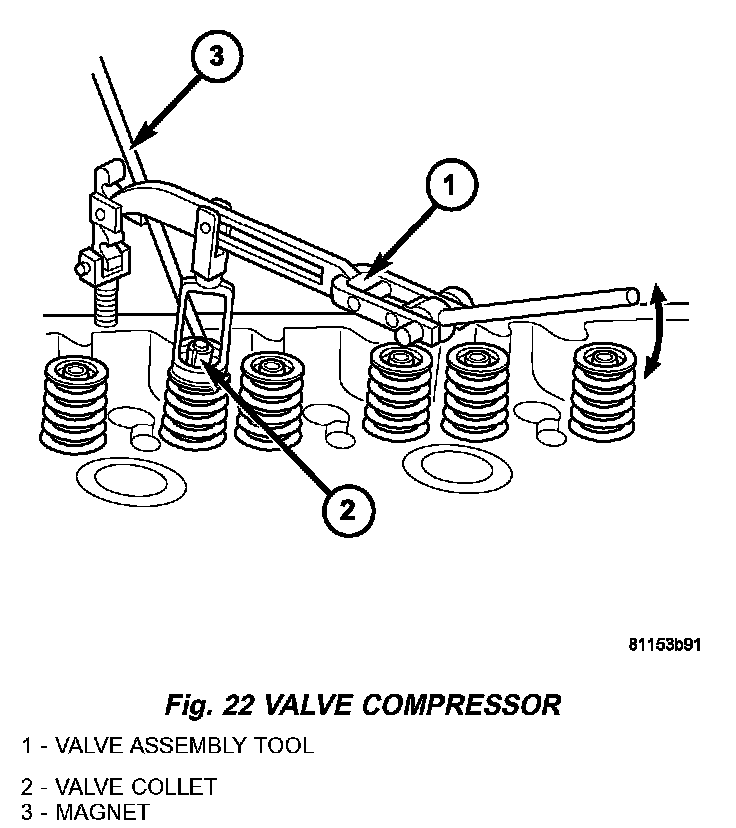 3

1

2

81153b91

Fig. 22 VALVE COMPRESSOR

1 - VALVE ASSEMBLY TOOL

2 - VALVE COLLET
3 - MAGNET