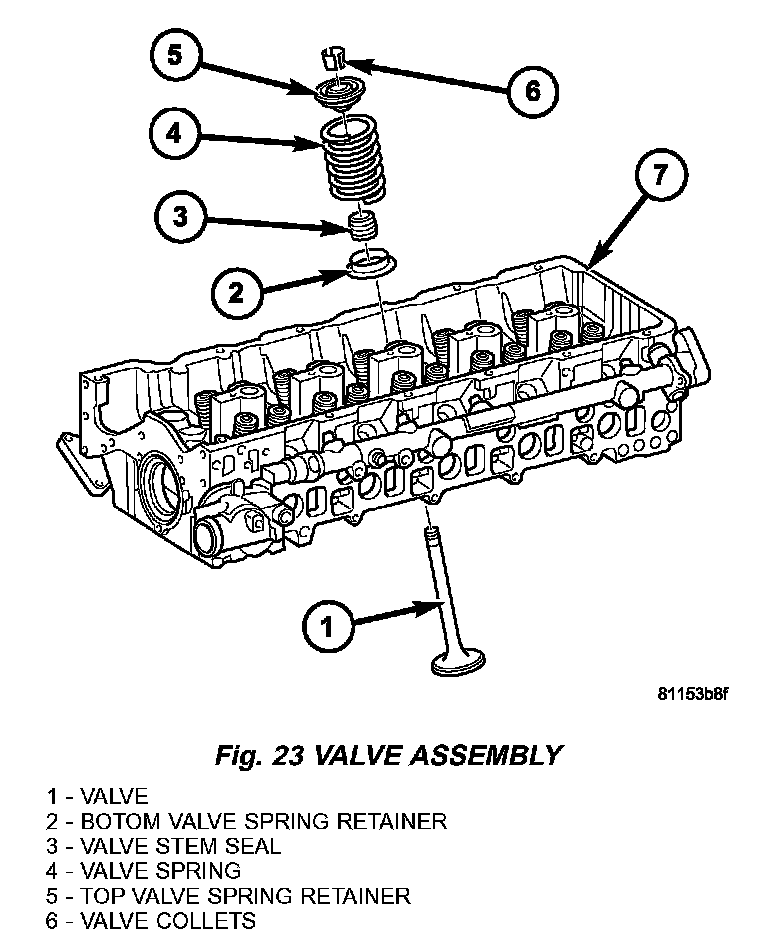 5
6
4
7
3
2
1
81153b8f

Fig. 23 VALVE ASSEMBLY

1 - VALVE
2 - BOTOM VALVE SPRING RETAINER
3 - VALVE STEM SEAL
4 - VALVE SPRING
5 - TOP VALVE SPRING RETAINER
6 - VALVE COLLETS