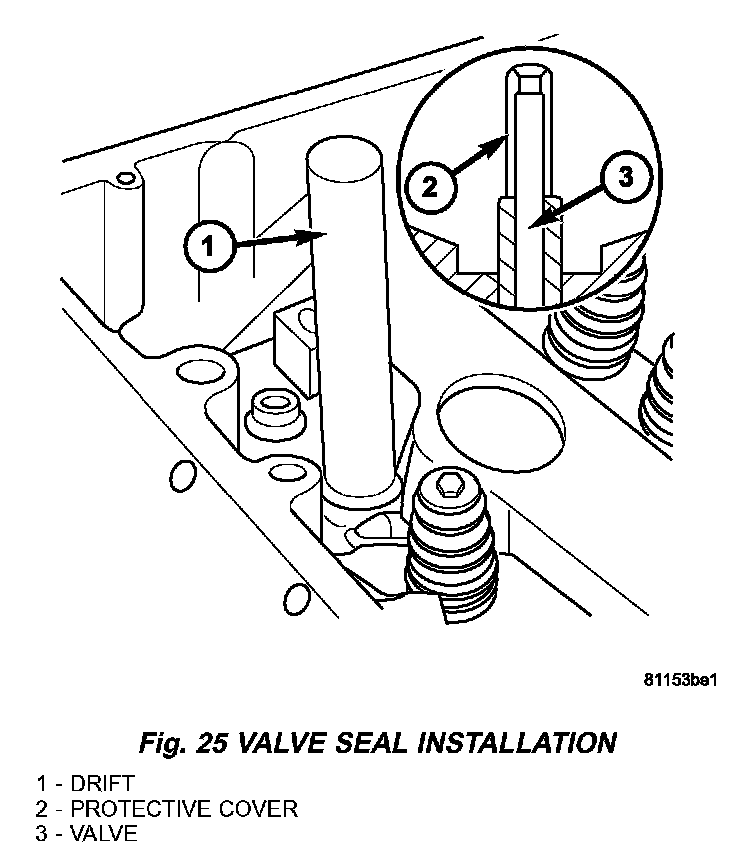 1

2

3

81153be1

Fig. 25 VALVE SEAL INSTALLATION

1 - DRIFT
2 - PROTECTIVE COVER
3 - VALVE