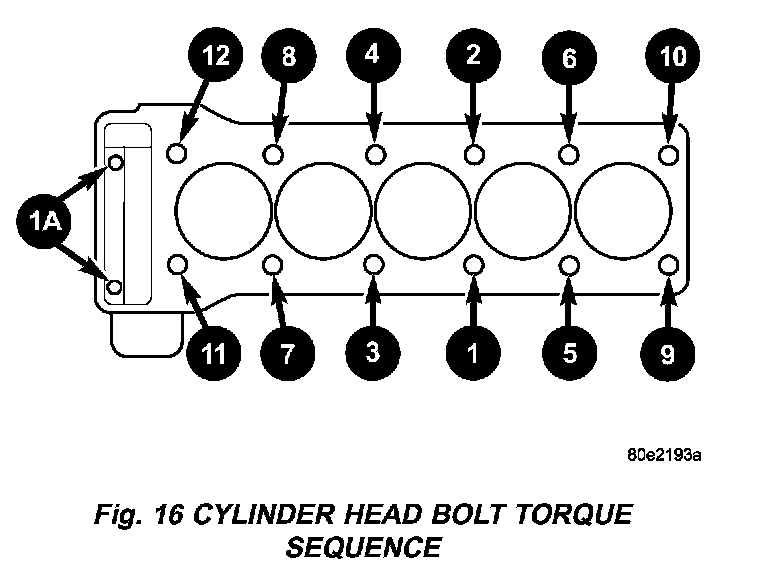 12
8
4
2
6
10
1A
11
7
3
1
5
9

80e2193a

Fig. 16 CYLINDER HEAD BOLT TORQUE SEQUENCE