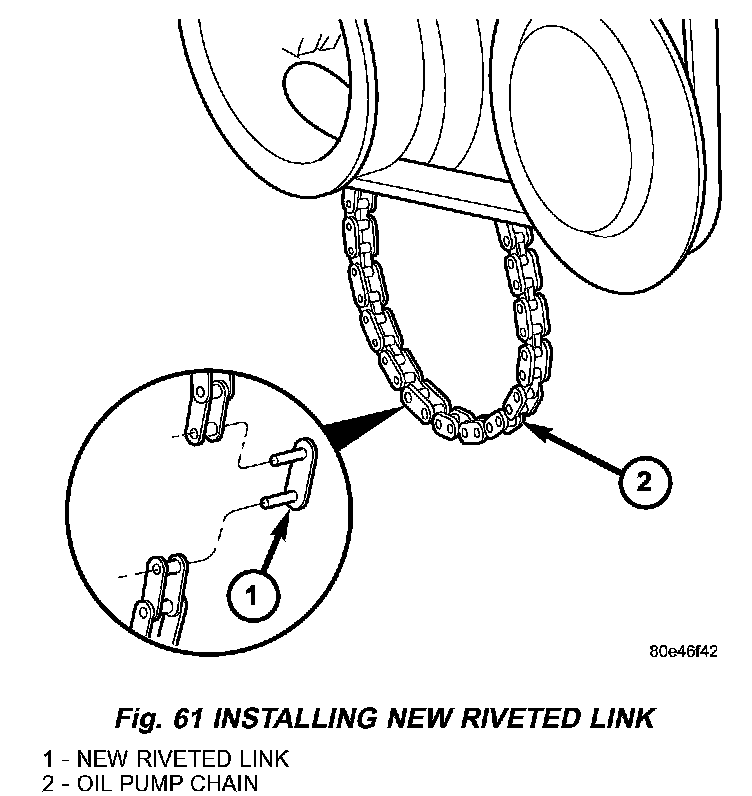 2

1

80e46f42

Fig. 61 INSTALLING NEW RIVETED LINK

1 - NEW RIVETED LINK
2 - OIL PUMP CHAIN