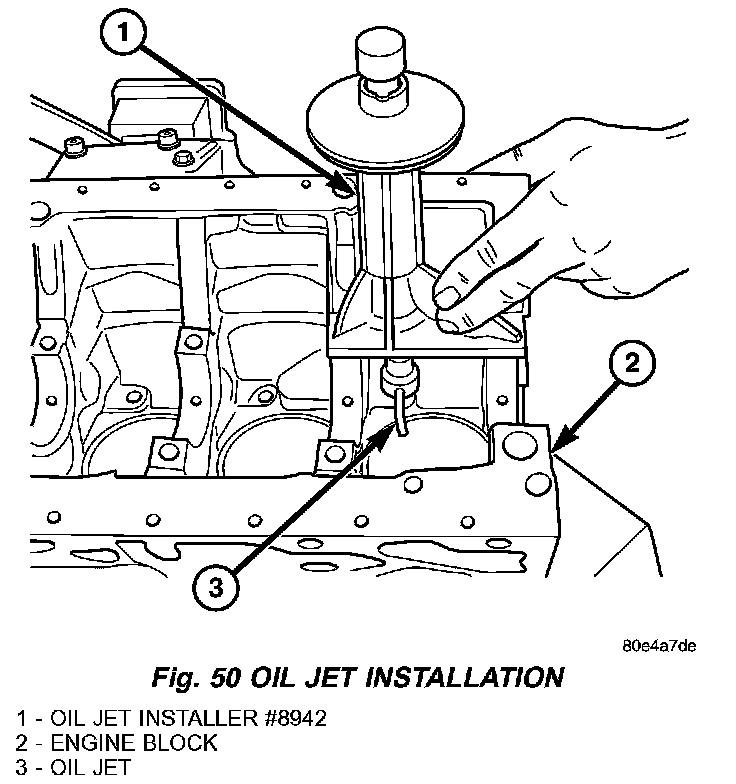 1

2

3

80e4a7de

Fig. 50 OIL JET INSTALLATION

1 - OIL JET INSTALLER #8942
2 - ENGINE BLOCK
3 - OIL JET