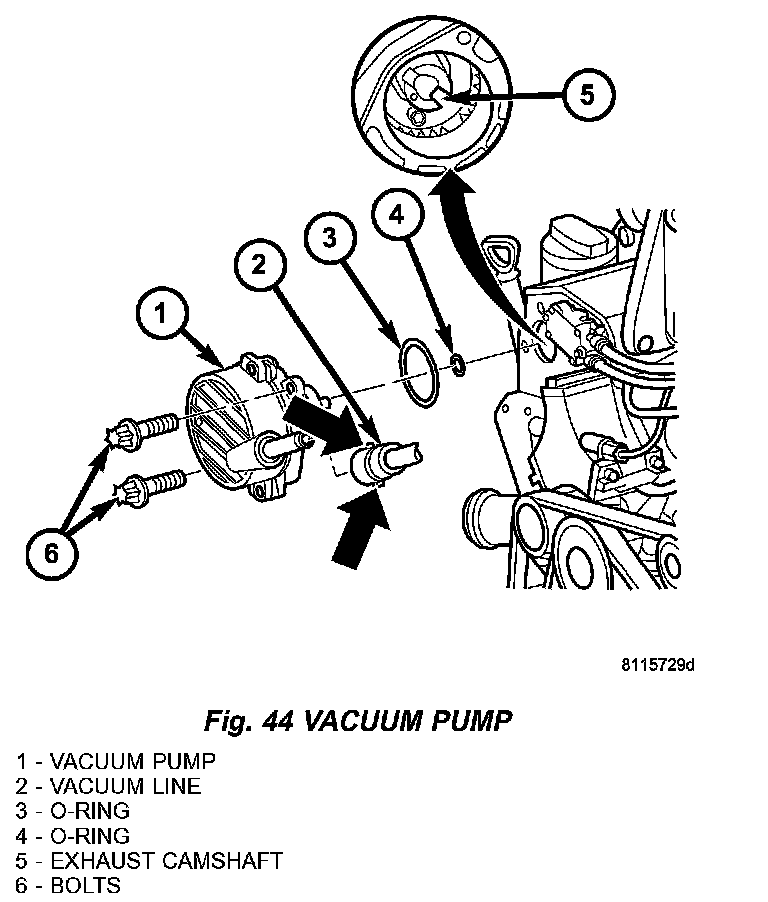 5
4
3
2
1
6

8115729d

Fig. 44 VACUUM PUMP

1 - VACUUM PUMP
2 - VACUUM LINE
3 - O-RING
4 - O-RING
5 - EXHAUST CAMSHAFT
6 - BOLTS