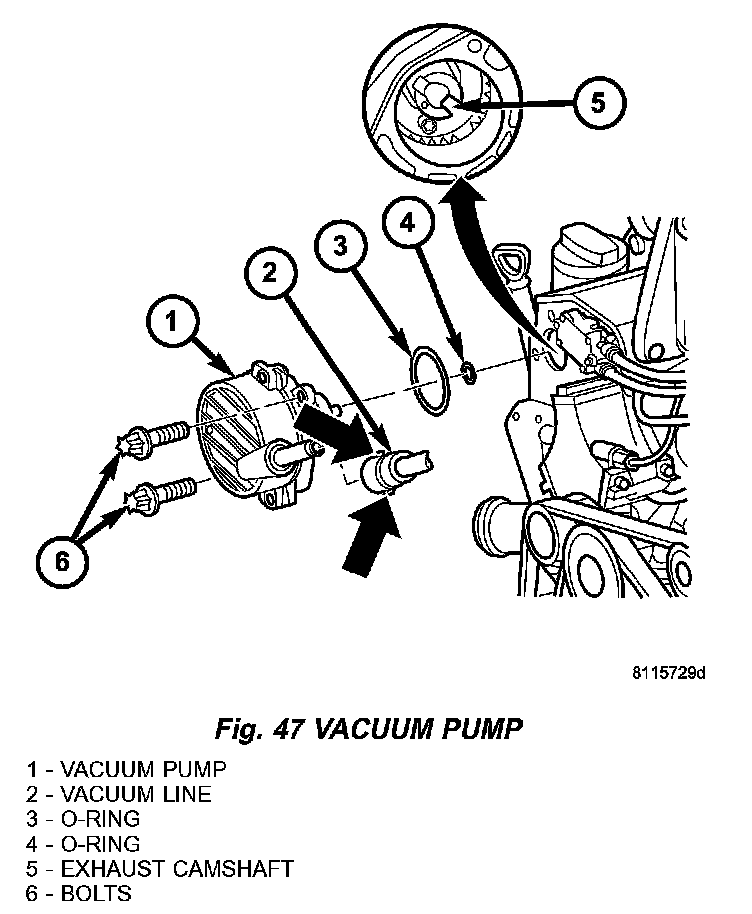 5

4

3

2

1

6

8115729d

Fig. 47 VACUUM PUMP

1 - VACUUM PUMP
2 - VACUUM LINE
3 - O-RING
4 - O-RING
5 - EXHAUST CAMSHAFT
6 - BOLTS