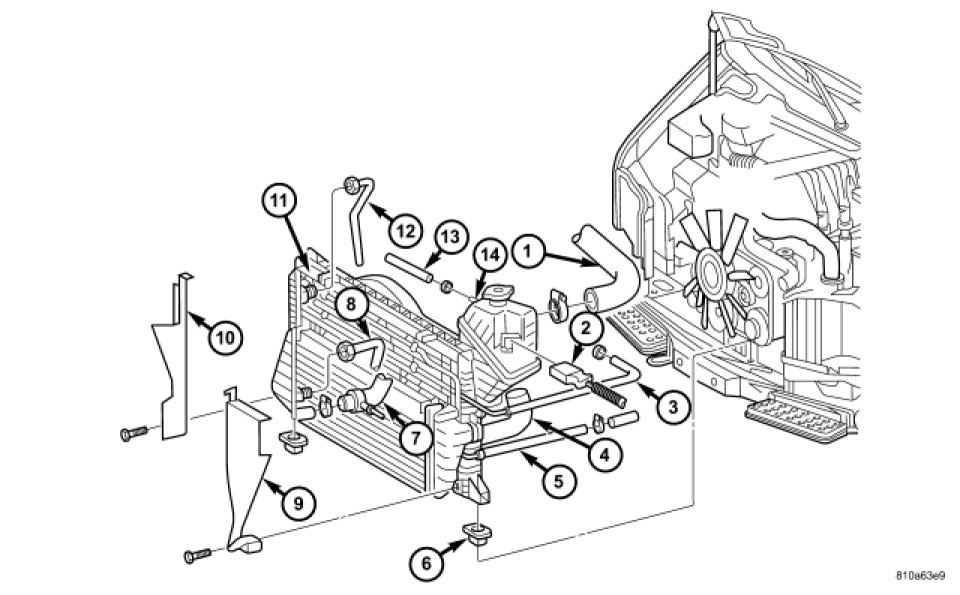 11
12
13
14
1
8
10
2
3
7
4
5
9
6
810a63e9