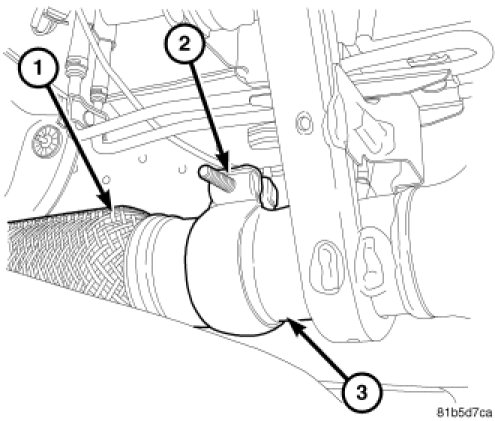 1
2
3
81b5d7ca