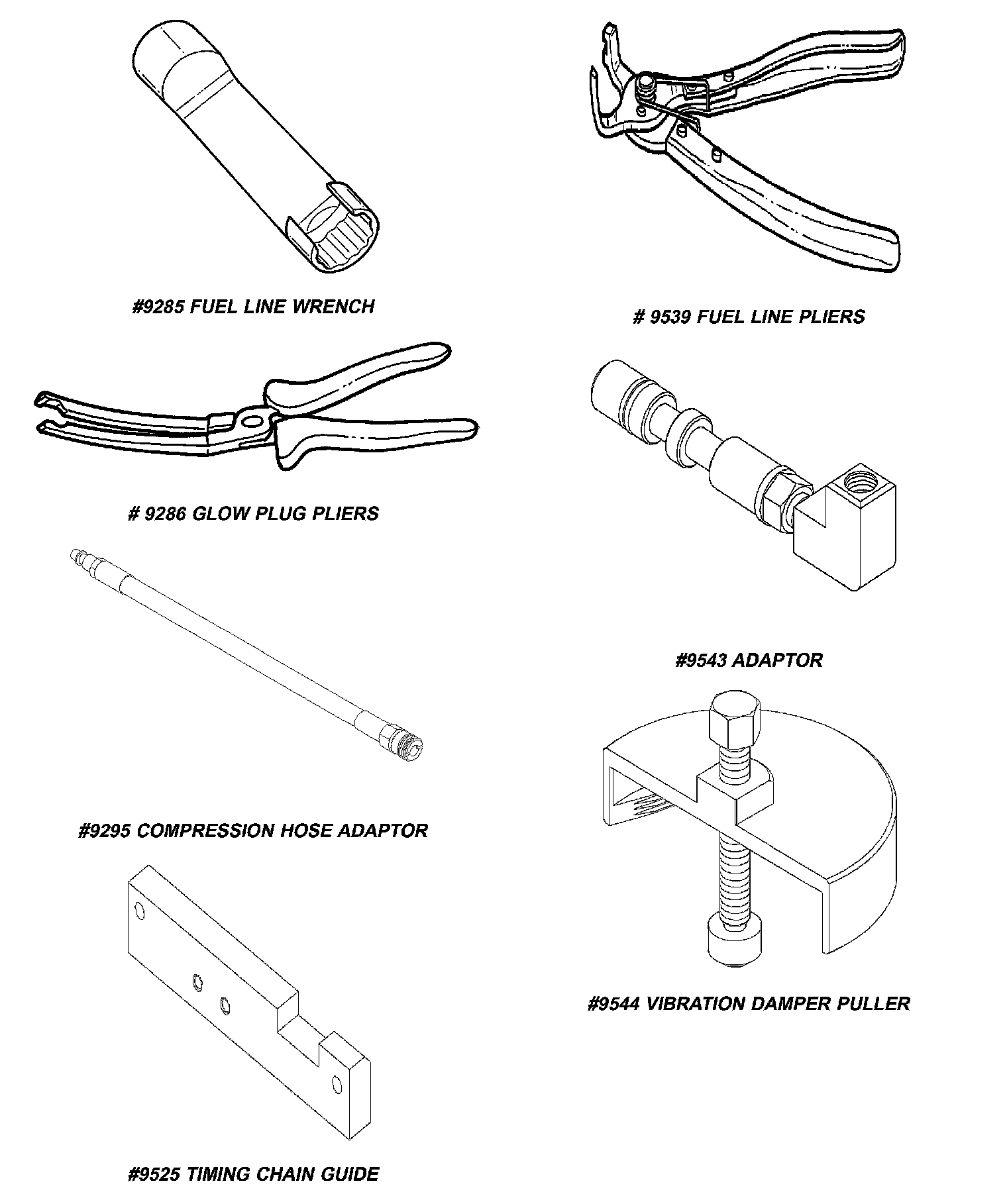 #9285 FUEL LINE WRENCH

# 9286 GLOW PLUG PLIERS

#9295 COMPRESSION HOSE ADAPTOR

#9525 TIMING CHAIN GUIDE

# 9539 FUEL LINE PLIERS

#9543 ADAPTOR

#9544 VIBRATION DAMPER PULLER