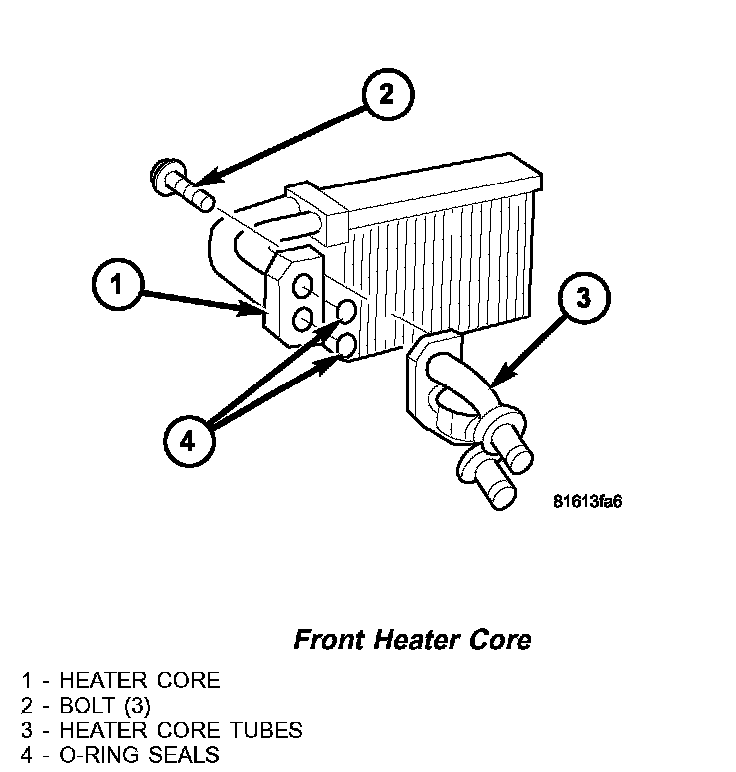 2

1

3

4

81613fa6

Front Heater Core

1 - HEATER CORE
2 - BOLT (3)
3 - HEATER CORE TUBES
4 - O-RING SEALS