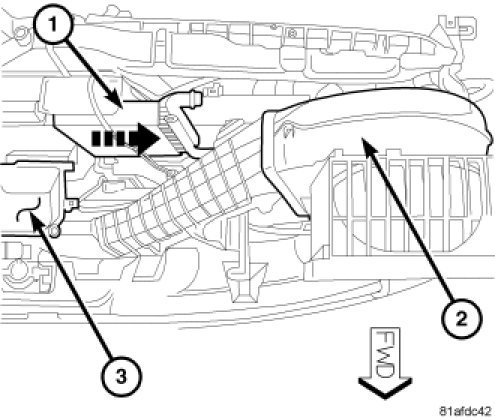 1
2
3
FWD
81afdc42