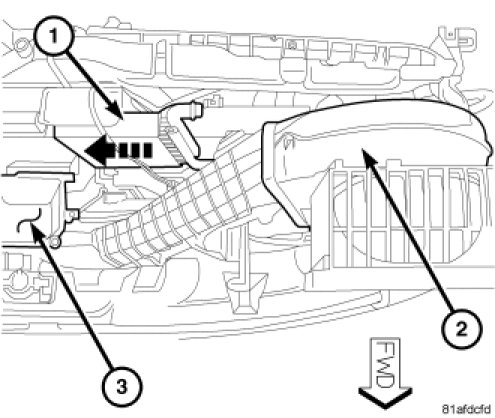 1
2
3
FWD
81afdcfd