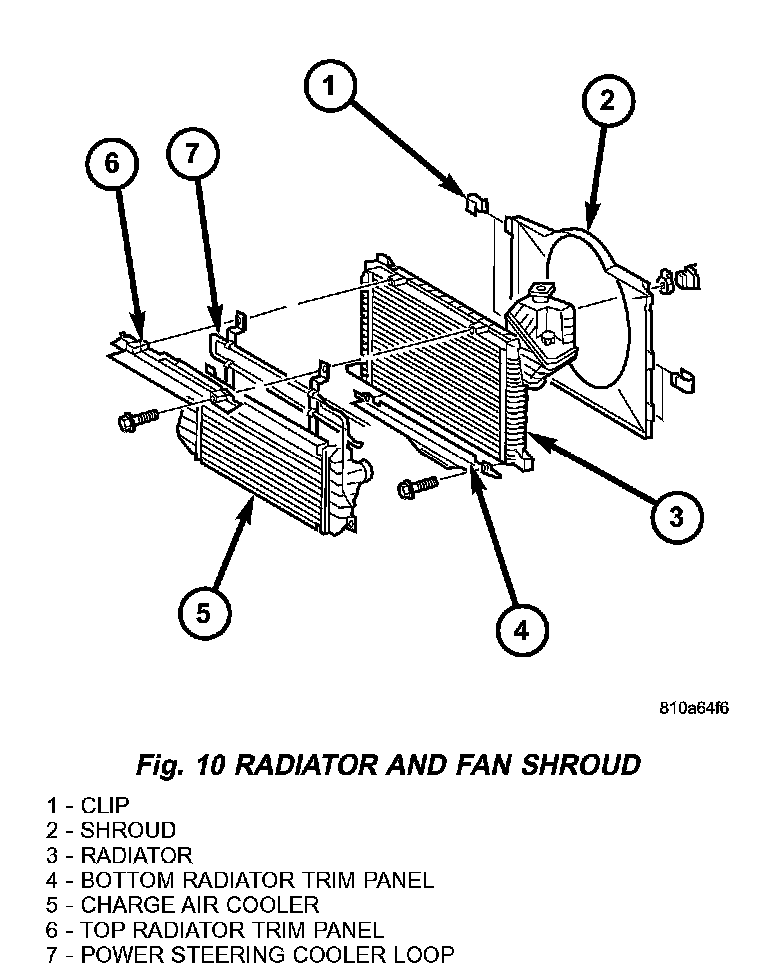 1
2
6
7
3
5
4

810a64f6

Fig. 10 RADIATOR AND FAN SHROUD

1 - CLIP
2 - SHROUD
3 - RADIATOR
4 - BOTTOM RADIATOR TRIM PANEL
5 - CHARGE AIR COOLER
6 - TOP RADIATOR TRIM PANEL
7 - POWER STEERING COOLER LOOP