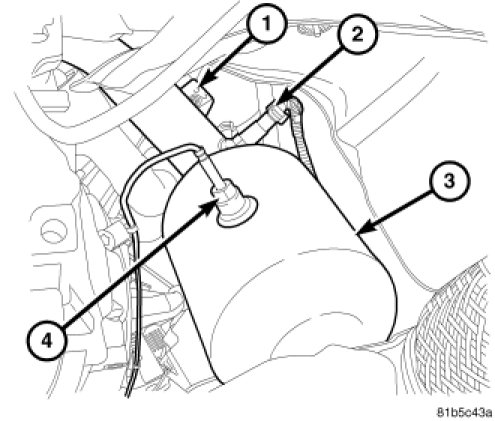 1
2
3
4
81b5c43a