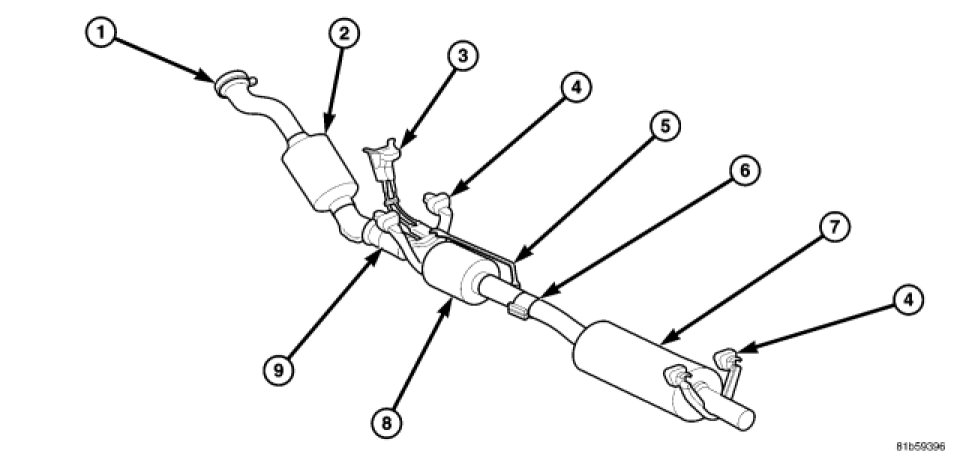 1
2
3
4
5
6
7
4
9
8
81b59396