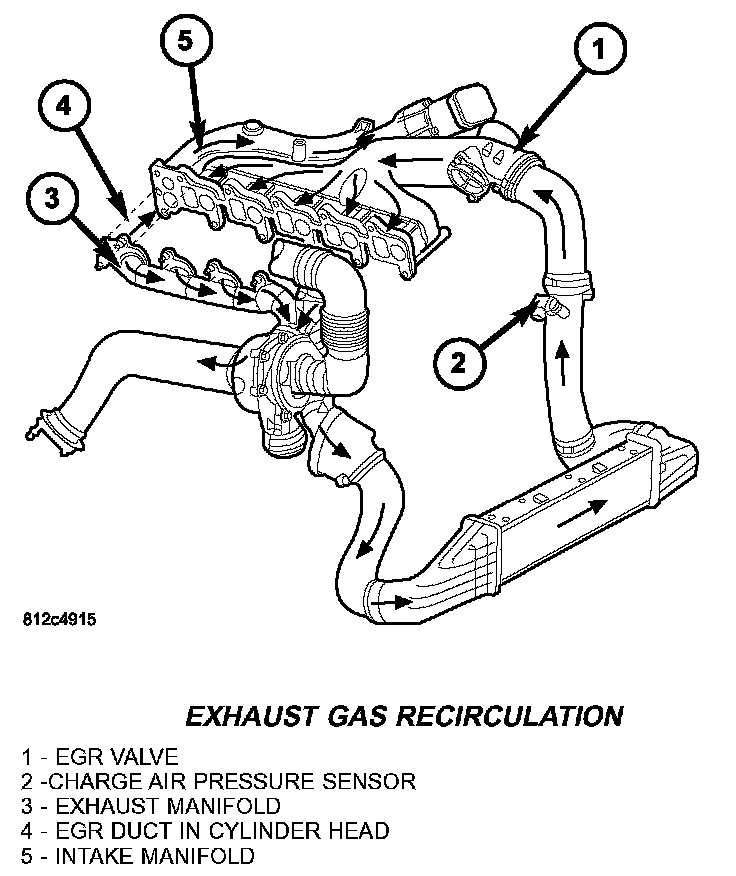 5

1

4

3

2

812c4915

EXHAUST GAS RECIRCULATION

1 - EGR VALVE
2 -CHARGE AIR PRESSURE SENSOR
3 - EXHAUST MANIFOLD
4 - EGR DUCT IN CYLINDER HEAD
5 - INTAKE MANIFOLD