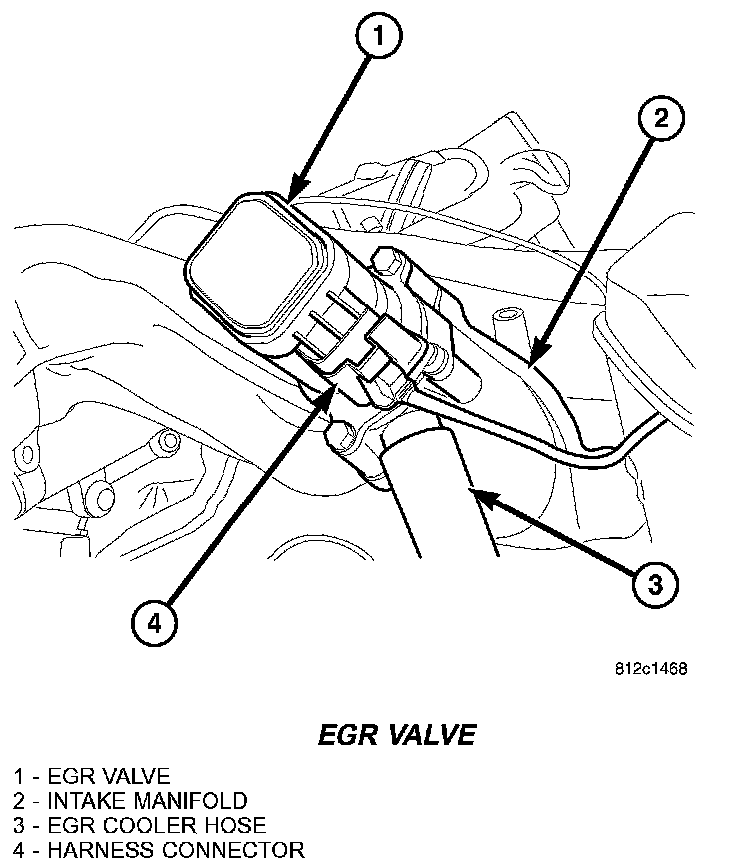 1

2

3

4

812c1468

EGR VALVE

1 - EGR VALVE
2 - INTAKE MANIFOLD
3 - EGR COOLER HOSE
4 - HARNESS CONNECTOR