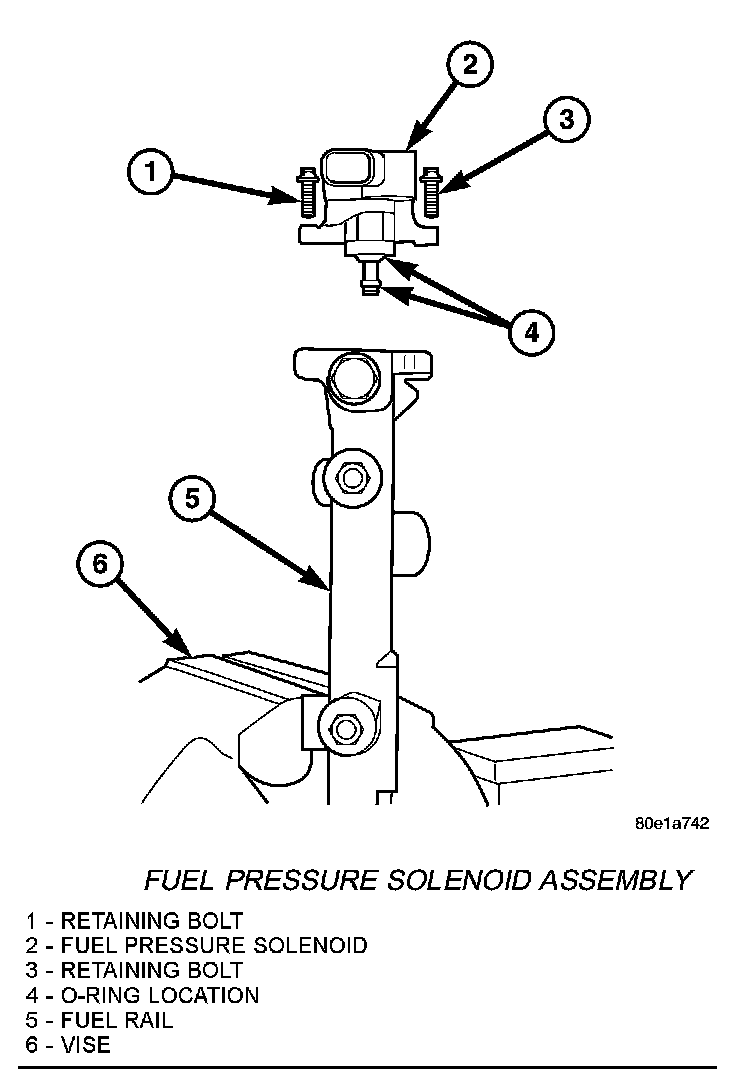 2

3

1

4

5

6

80e1a742

FUEL PRESSURE SOLENOID ASSEMBLY

1 - RETAINING BOLT
2 - FUEL PRESSURE SOLENOID
3 - RETAINING BOLT
4 - O-RING LOCATION
5 - FUEL RAIL
6 - VISE