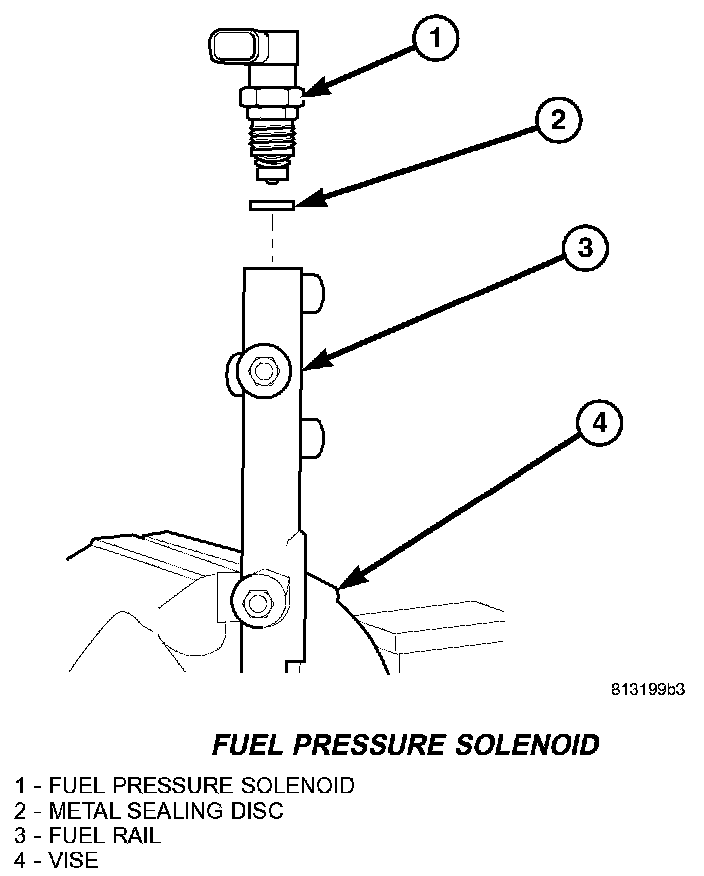 1
2
3
4
813199b3

FUEL PRESSURE SOLENOID

1 - FUEL PRESSURE SOLENOID
2 - METAL SEALING DISC
3 - FUEL RAIL
4 - VISE