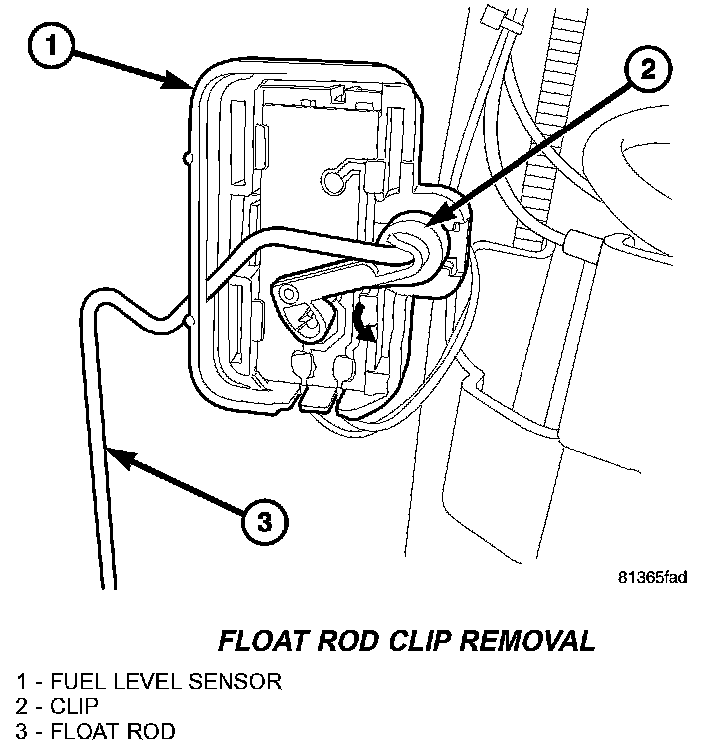 1

2

3

81365fad

FLOAT ROD CLIP REMOVAL

1 - FUEL LEVEL SENSOR
2 - CLIP
3 - FLOAT ROD