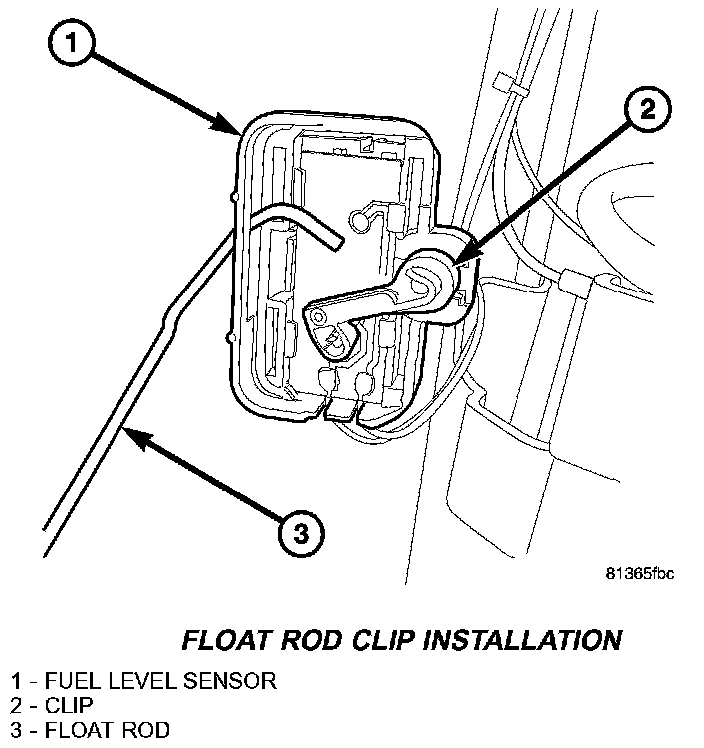 1

2

3

81365fbc

FLOAT ROD CLIP INSTALLATION

1 - FUEL LEVEL SENSOR
2 - CLIP
3 - FLOAT ROD