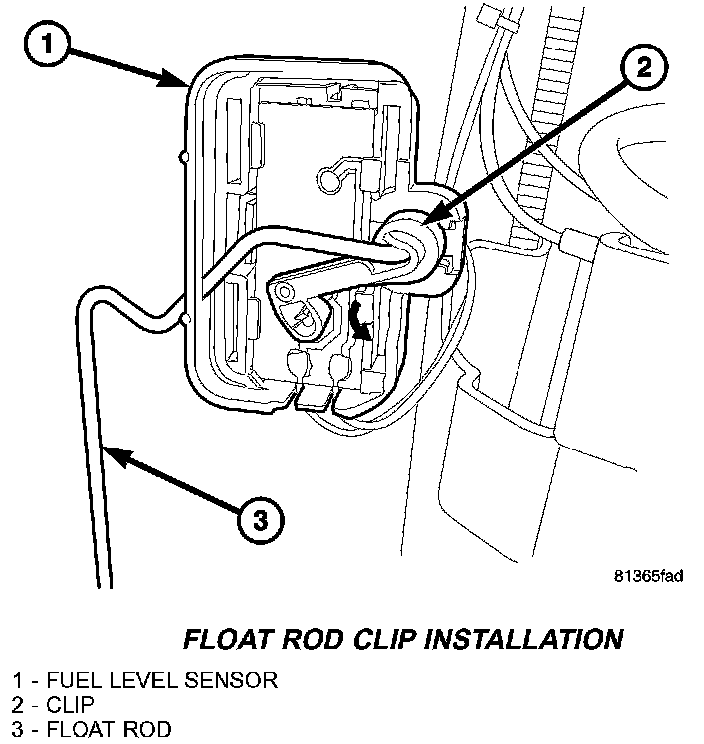 1

2

3

81365fad

FLOAT ROD CLIP INSTALLATION

1 - FUEL LEVEL SENSOR
2 - CLIP
3 - FLOAT ROD