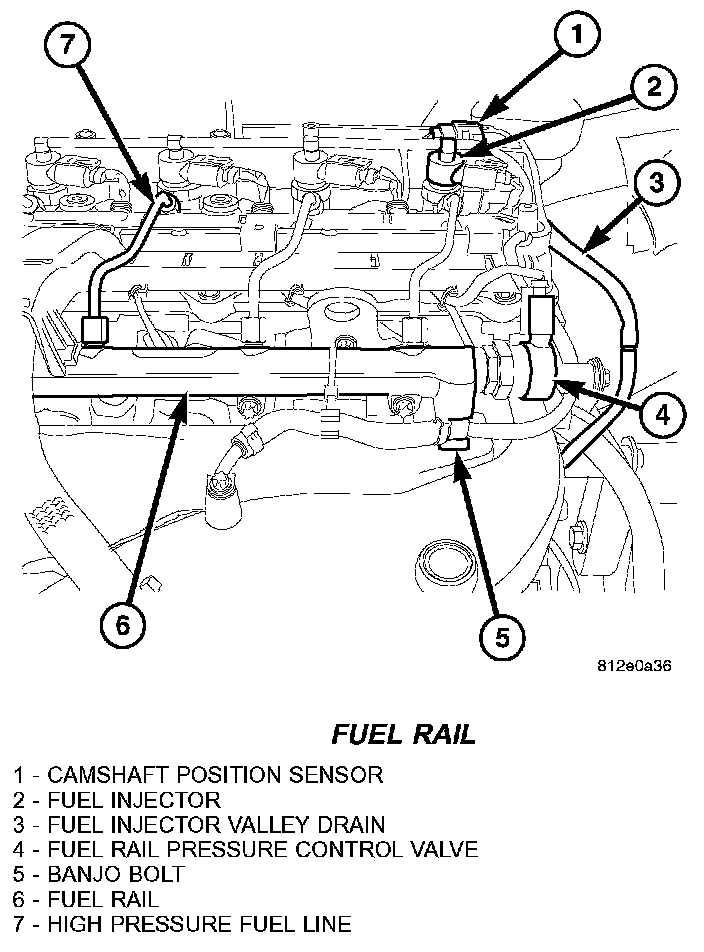 7
1
2
3
4
6
5

812e0a36

FUEL RAIL

1 - CAMSHAFT POSITION SENSOR
2 - FUEL INJECTOR
3 - FUEL INJECTOR VALLEY DRAIN
4 - FUEL RAIL PRESSURE CONTROL VALVE
5 - BANJO BOLT
6 - FUEL RAIL
7 - HIGH PRESSURE FUEL LINE