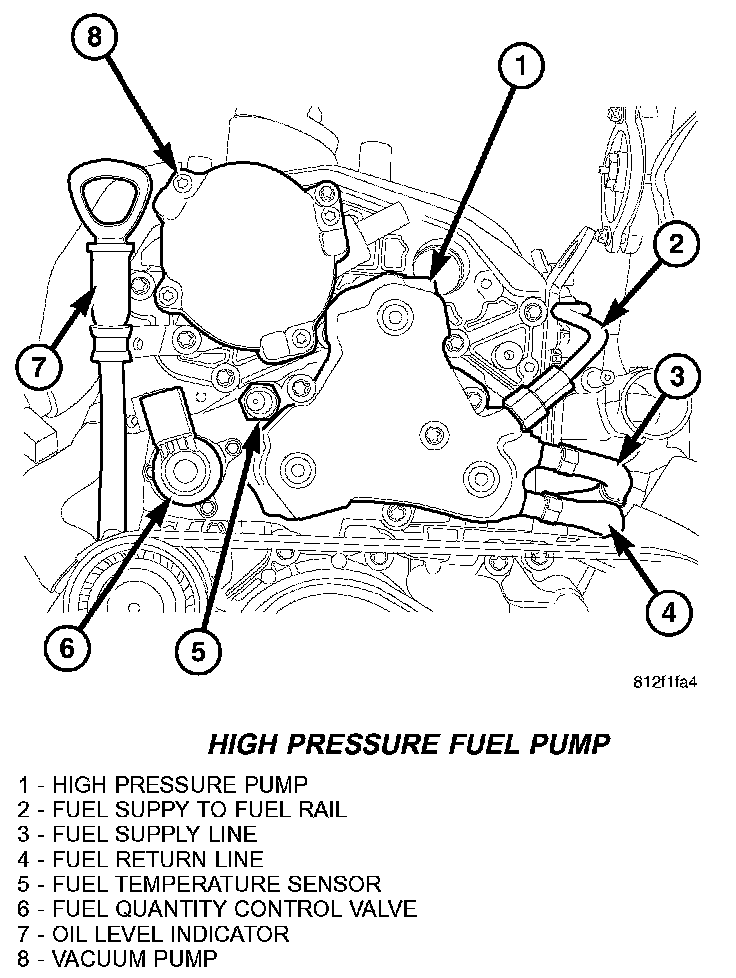 8

1

2

7

3

6

5

4

812f1fa4

HIGH PRESSURE FUEL PUMP

1 - HIGH PRESSURE PUMP
2 - FUEL SUPPY TO FUEL RAIL
3 - FUEL SUPPLY LINE
4 - FUEL RETURN LINE
5 - FUEL TEMPERATURE SENSOR
6 - FUEL QUANTITY CONTROL VALVE
7 - OIL LEVEL INDICATOR
8 - VACUUM PUMP