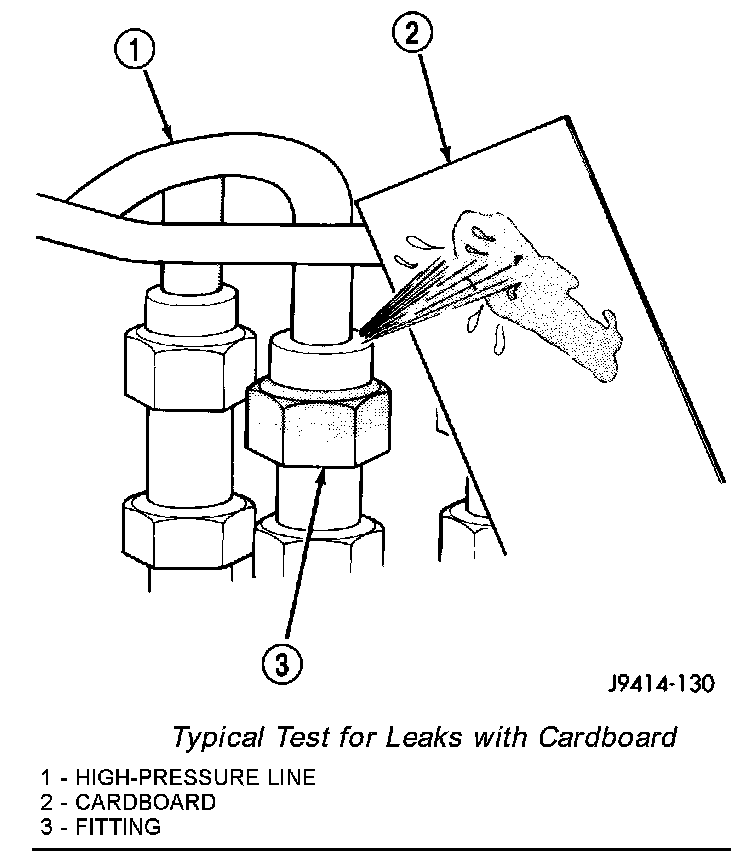 1
2
3
J9414-130

Typical Test for Leaks with Cardboard

1 - HIGH-PRESSURE LINE
2 - CARDBOARD
3 - FITTING