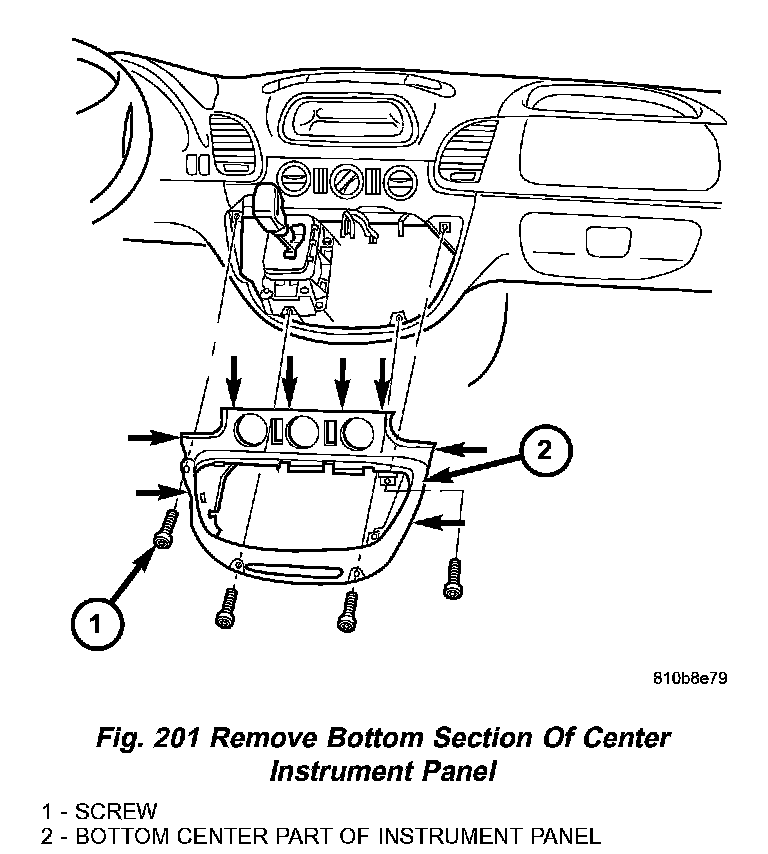 2

1

810b8e79

Fig. 201 Remove Bottom Section Of Center Instrument Panel

1 - SCREW
2 - BOTTOM CENTER PART OF INSTRUMENT PANEL