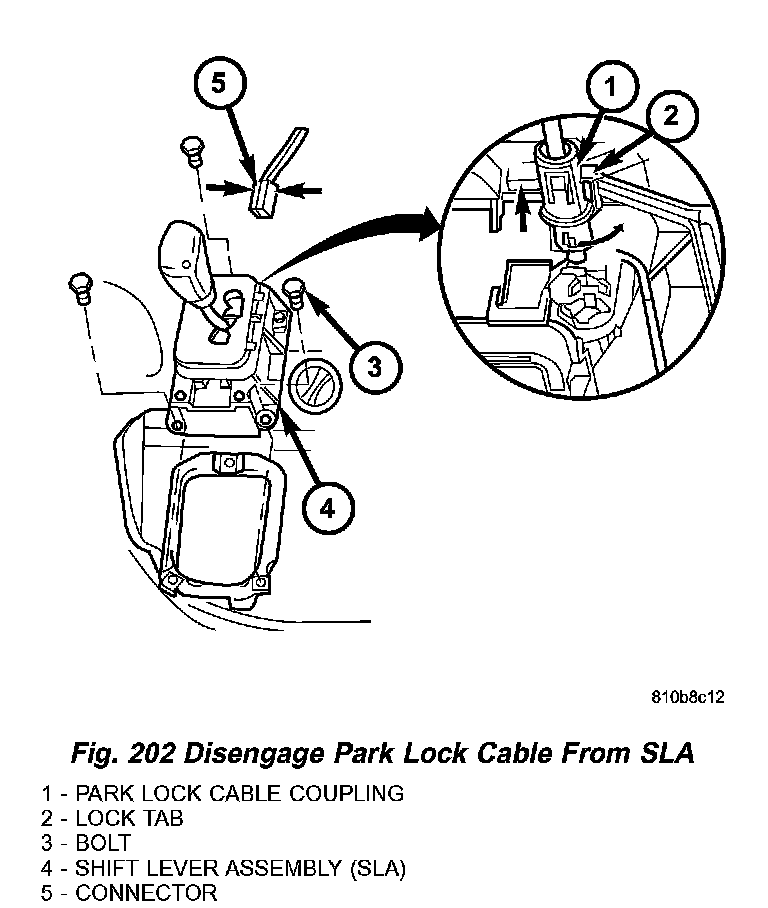 5

1

2

3

4

810b8c12

Fig. 202 Disengage Park Lock Cable From SLA

1 - PARK LOCK CABLE COUPLING
2 - LOCK TAB
3 - BOLT
4 - SHIFT LEVER ASSEMBLY (SLA)
5 - CONNECTOR