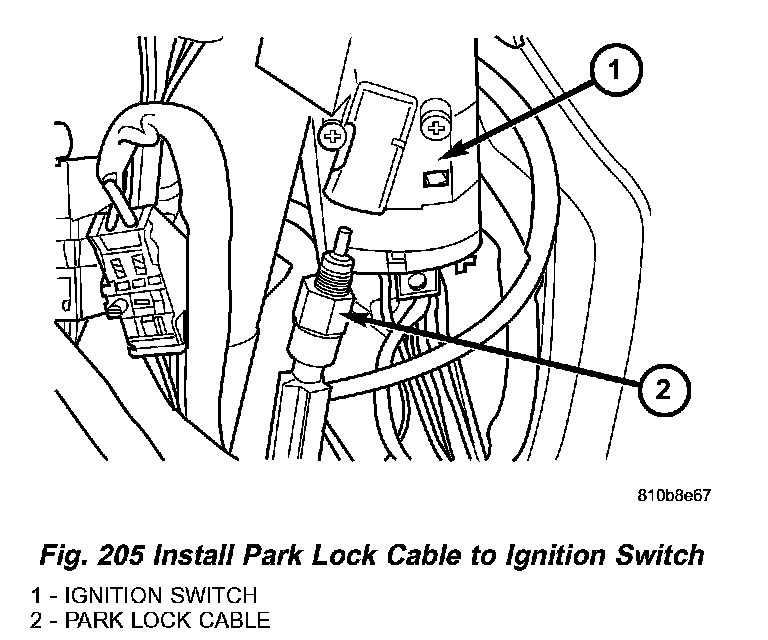 1

2

810b8e67

Fig. 205 Install Park Lock Cable to Ignition Switch

1 - IGNITION SWITCH
2 - PARK LOCK CABLE